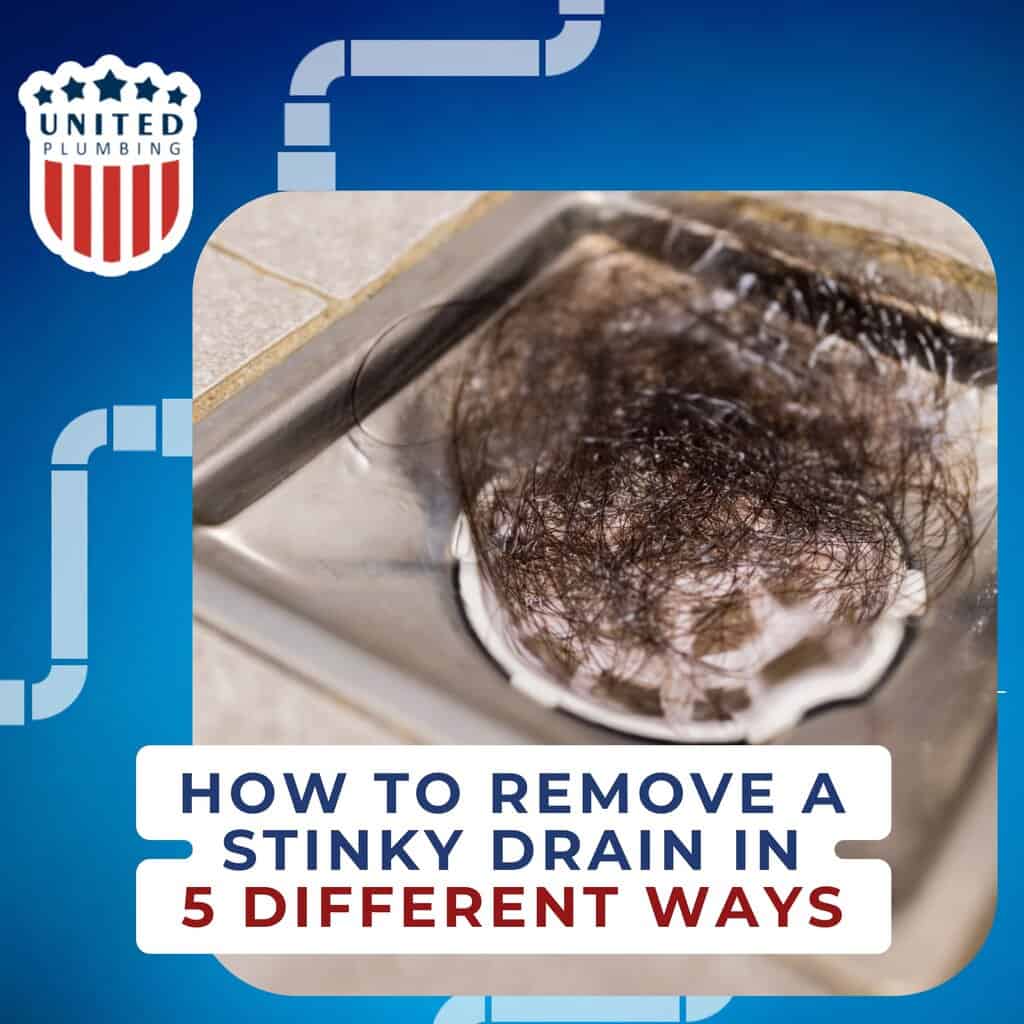 UNITED
PLUMBING

HOW TO REMOVE A STINKY DRAIN IN 5 DIFFERENT WAYS